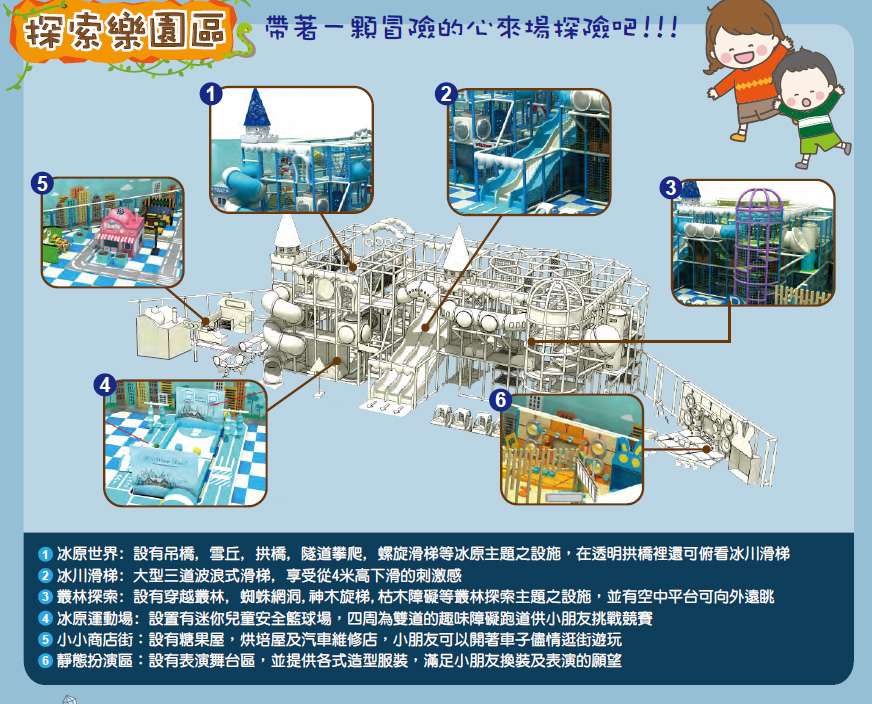 探索樂園區

帶著一顆冒險的心來場探險吧!!!

1
2
3
4
5
6

1 冰原世界：設有吊橋，雪丘，拱橋，隧道攀爬，螺旋滑梯等冰原主題之設施，在透明拱橋裡還可俯看冰川滑梯
2 冰川滑梯：大型三道波浪式滑梯，享受從4米高下滑的刺激感
3 叢林探索：設有穿越叢林，蜘蛛網洞，神木旋梯，枯木障礙等叢林探索主題之設施，並有空中平台可向外遠眺
4 冰原運動場：設置有迷你兒童安全籃球場，四周為雙道的趣味障礙跑道供小朋友挑戰競賽
5 小小商店街：設有糖果屋，烘培屋及汽車維修店，小朋友可以開著車子儘情逛街遊玩
6 靜態扮演區：設有表演舞台區，並提供各式造型服裝，滿足小朋友換裝及表演的願望